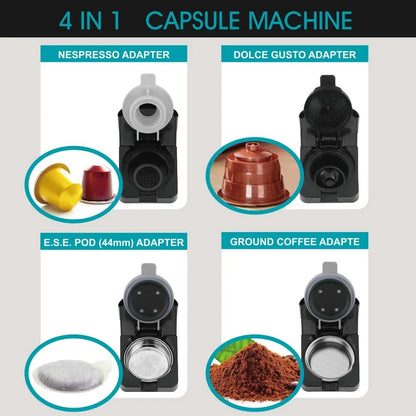 4 IN 1 CAPSULE MACHINE

NESPRESSO ADAPTER

DOLCE GUSTO ADAPTER

E.S.E. POD (44mm) ADAPTER

GROUND COFFEE ADAPTE