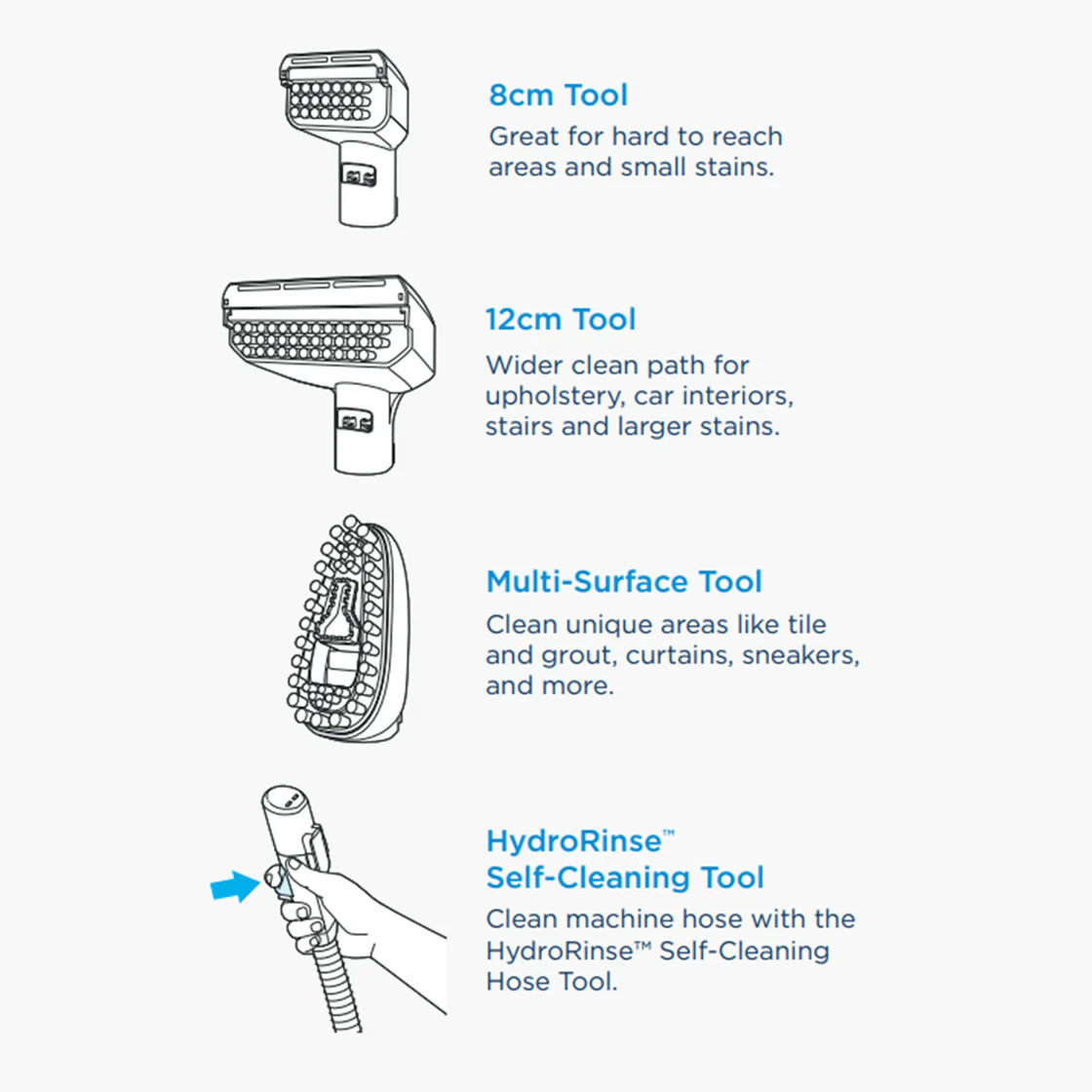 8cm Tool
Great for hard to reach areas and small stains.

12cm Tool
Wider clean path for upholstery, car interiors, stairs and larger stains.

Multi-Surface Tool
Clean unique areas like tile and grout, curtains, sneakers, and more.

HydroRinse™ Self-Cleaning Tool
Clean machine hose with the HydroRinse™ Self-Cleaning Hose Tool.